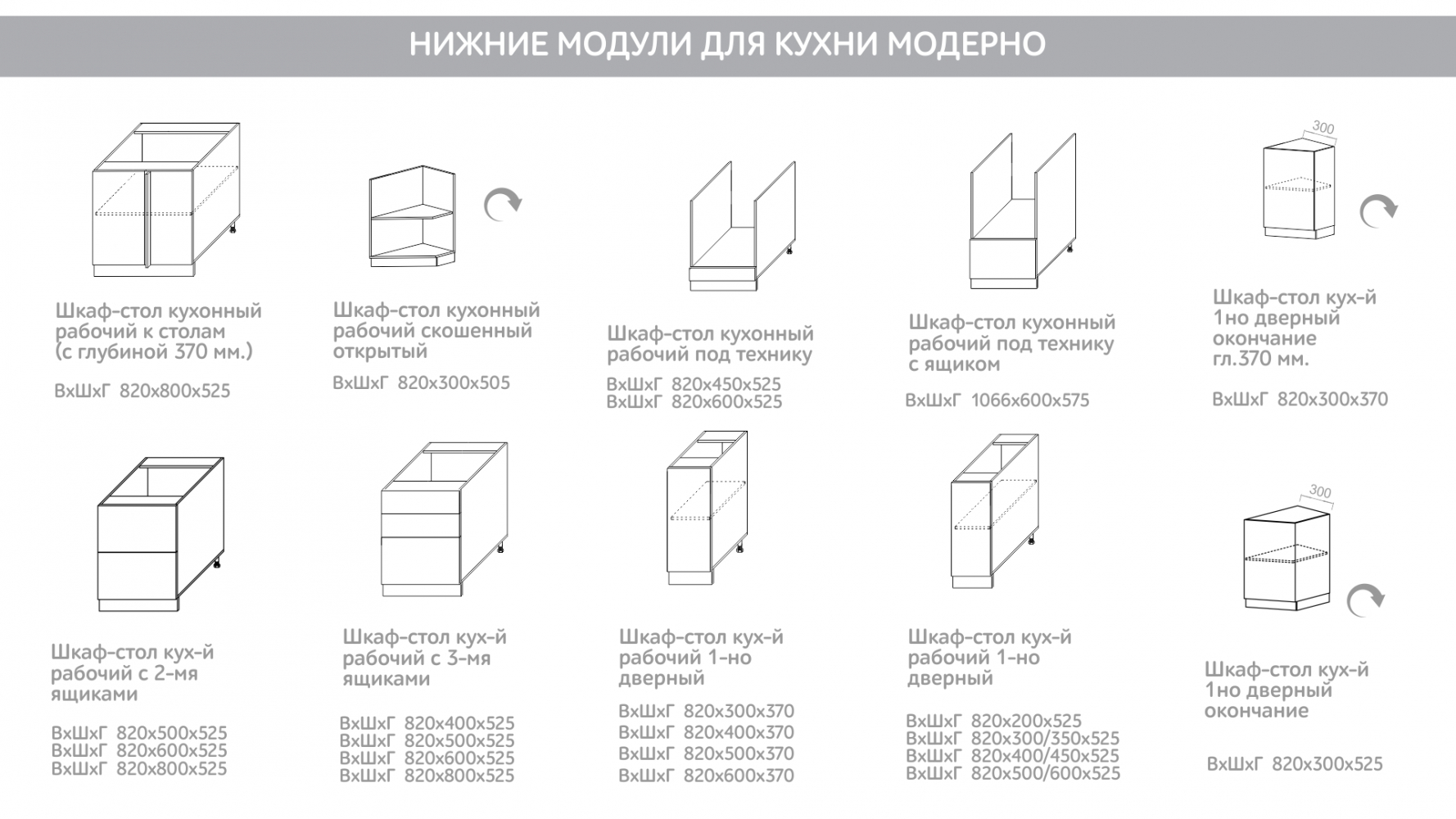 НИЖНИЕ МОДУЛИ ДЛЯ КУХНИ МОДЕРНО

Шкаф-стол кухонный рабочий к столам (с глубиной 370 мм.)

ВхШхГ 820х800х525

Шкаф-стол кухонный рабочий скошенный открытый

ВхШхГ 820х300х505

Шкаф-стол кухонный рабочий под технику

ВхШхГ 820х450х525
ВхШхГ 820х600х525

Шкаф-стол кухонный рабочий под технику с ящиком

ВхШхГ 1066х600х575

300

Шкаф-стол кух-й 1но дверный окончание гл.370 мм.

ВхШхГ 820х300х370

Шкаф-стол кух-й рабочий с 2-мя ящиками

ВхШхГ 820х500х525
ВхШхГ 820х600х525
ВхШхГ 820х800х525

Шкаф-стол кух-й рабочий с 3-мя ящиками

ВхШхГ 820х400х525
ВхШхГ 820х500х525
ВхШхГ 820х600х525
ВхШхГ 820х800х525

Шкаф-стол кух-й рабочий 1-но дверный

ВхШхГ 820х300х370
ВхШхГ 820х400х370
ВхШхГ 820х500х370
ВхШхГ 820х600х370

Шкаф-стол кух-й рабочий 1-но дверный

ВхШхГ 820х200х525
ВхШхГ 820х300/350х525
ВхШхГ 820х400/450х525
ВхШхГ 820х500/600х525

300

Шкаф-стол кух-й 1но дверный окончание

ВхШхГ 820х300х525